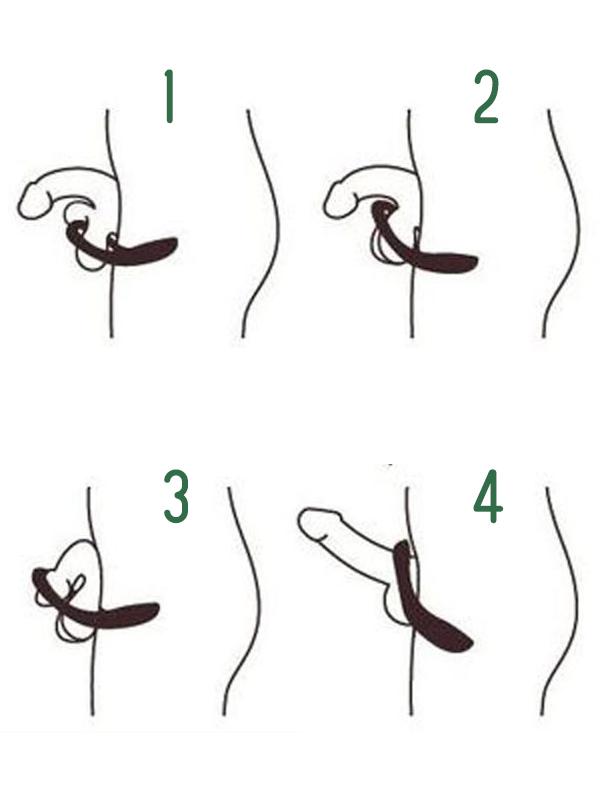 1

2

3

4