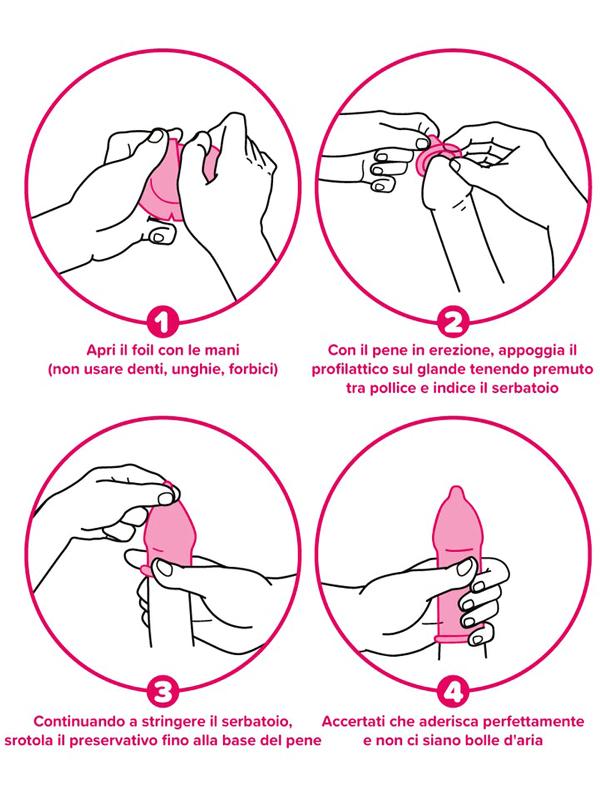 1

Apri il foil con le mani (non usare denti, unghie, forbici)

2

Con il pene in erezione, appoggia il profilattico sul glande tenendo premuto tra pollice e indice il serbatoio

3

Continuando a stringere il serbatoio, srotola il preservativo fino alla base del pene

4

Accertati che aderisca perfettamente e non ci siano bolle d'aria